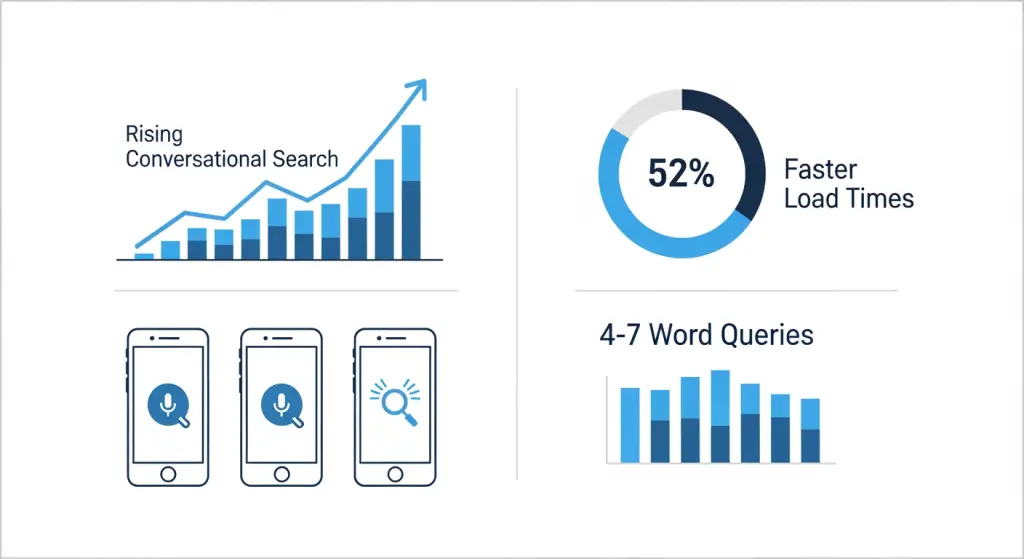 Rising Conversational Search

52%

Faster Load Times

4-7 Word Queries